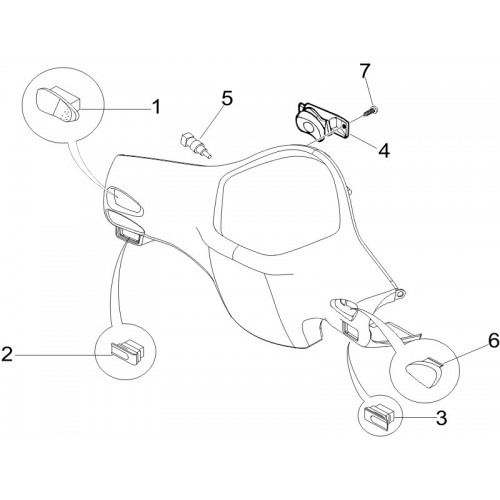 7
1
5
4
2
6
3